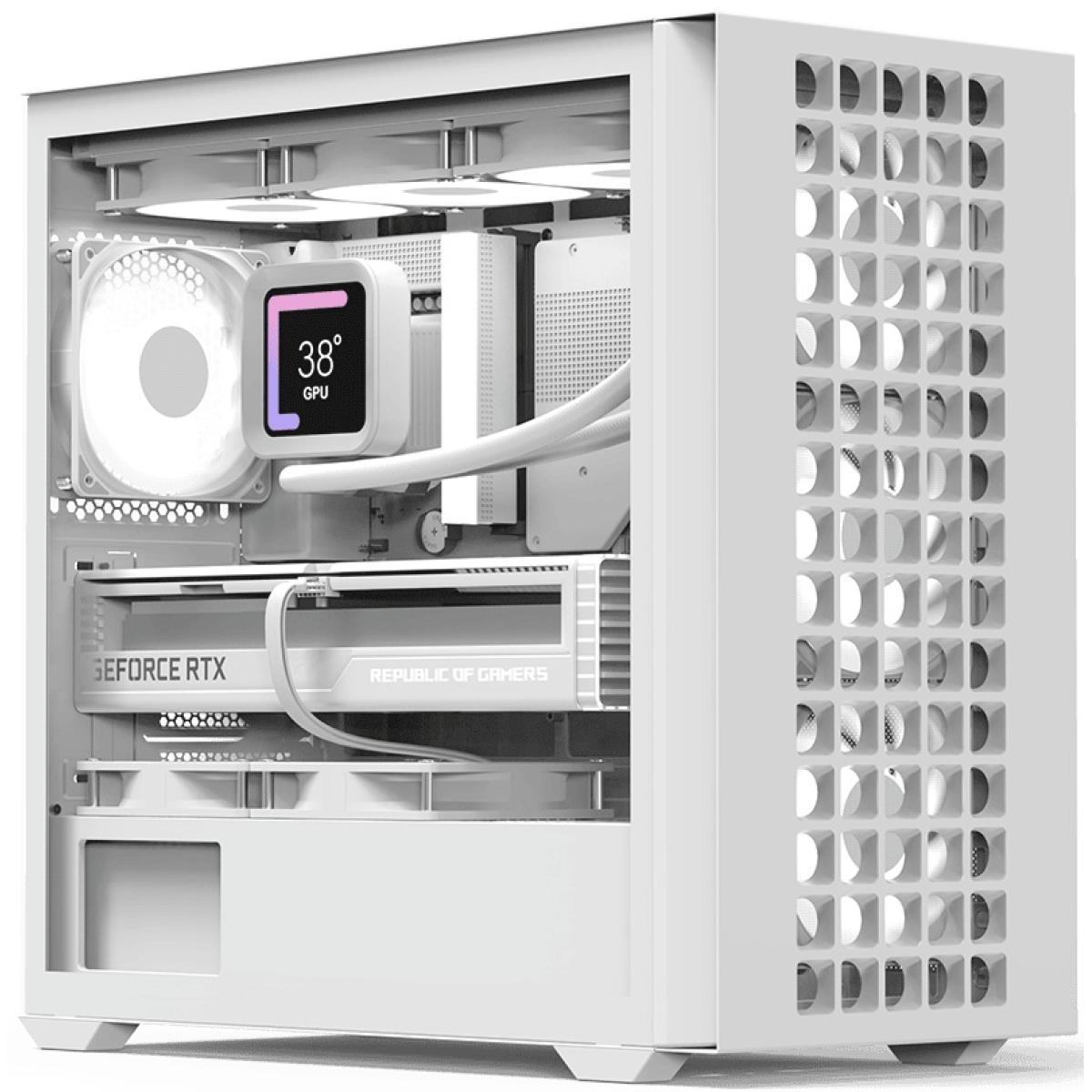 38°
GPU

GEFORCE RTX
REPUBLIC OF GAMERS