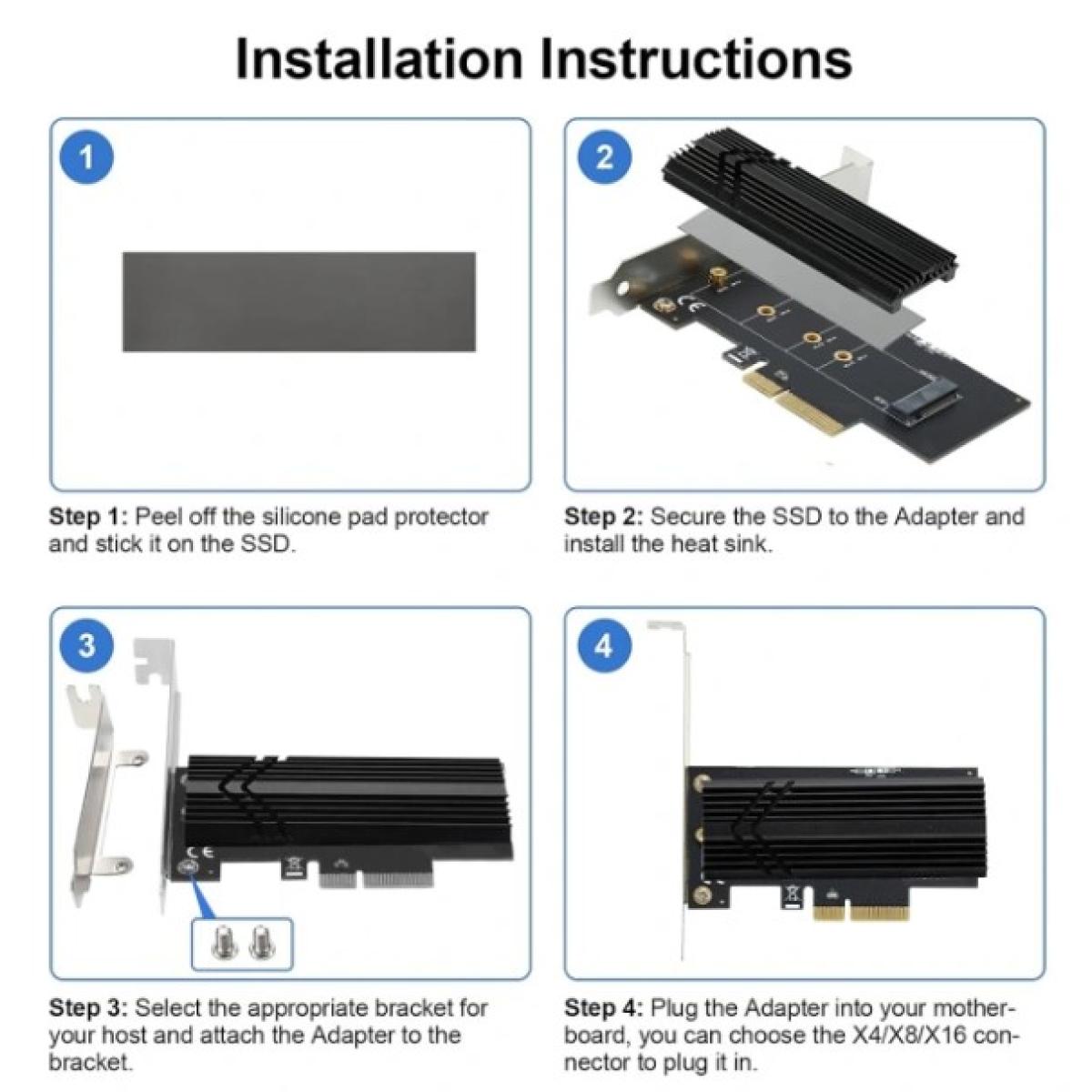 Installation Instructions

1

Step 1: Peel off the silicone pad protector and stick it on the SSD.

2

Step 2: Secure the SSD to the Adapter and install the heat sink.

3

Step 3: Select the appropriate bracket for your host and attach the Adapter to the bracket.

4

Step 4: Plug the Adapter into your motherboard, you can choose the X4/X8/X16 connector to plug it in.